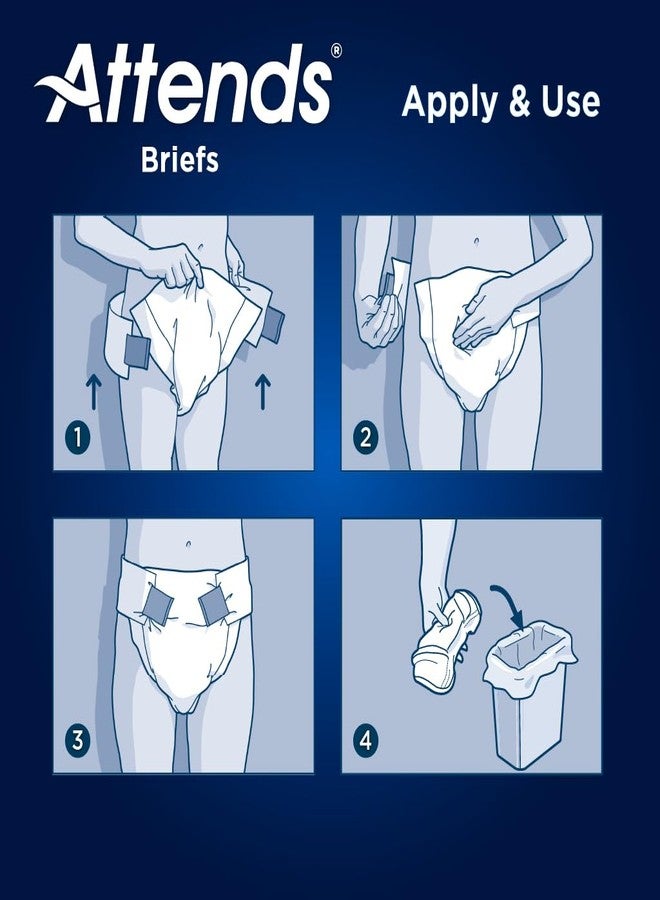 Attends®
Briefs

Apply & Use

1

2

3

4